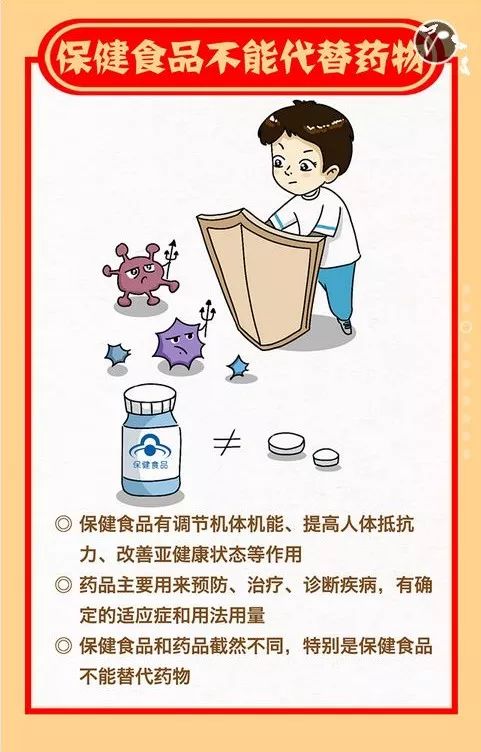 保健食品不能代替药物

保健食品

$\neq$

◎ 保健食品有调节机体机能、提高人体抵抗力、改善亚健康状态等作用

◎ 药品主要用来预防、治疗、诊断疾病，有确定的适应症和用法用量

◎ 保健食品和药品截然不同，特别是保健食品不能替代药物